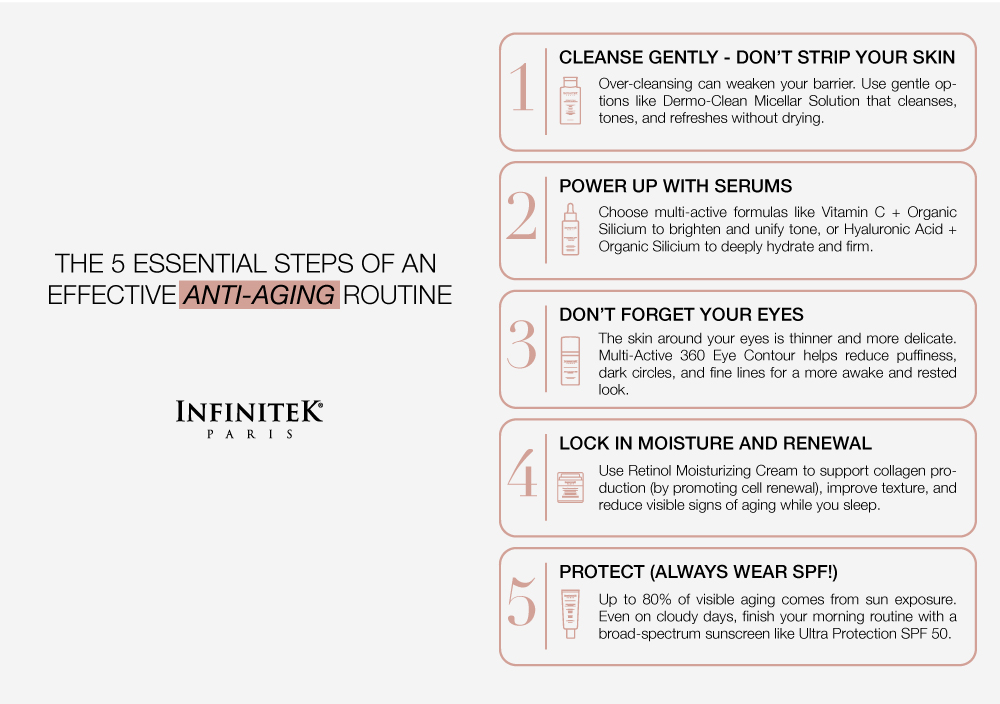 THE 5 ESSENTIAL STEPS OF AN EFFECTIVE ANTI-AGING ROUTINE

INFINITEK®
PARIS

1
CLEANSE GENTLY - DON'T STRIP YOUR SKIN
Over-cleansing can weaken your barrier. Use gentle options like Dermo-Clean Micellar Solution that cleanses, tones, and refreshes without drying.

2
POWER UP WITH SERUMS
Choose multi-active formulas like Vitamin C + Organic Silicium to brighten and unify tone, or Hyaluronic Acid + Organic Silicium to deeply hydrate and firm.

3
DON'T FORGET YOUR EYES
The skin around your eyes is thinner and more delicate. Multi-Active 360 Eye Contour helps reduce puffiness, dark circles, and fine lines for a more awake and rested look.

4
LOCK IN MOISTURE AND RENEWAL
Use Retinol Moisturizing Cream to support collagen production (by promoting cell renewal), improve texture, and reduce visible signs of aging while you sleep.

5
PROTECT (ALWAYS WEAR SPF!)
Up to 80% of visible aging comes from sun exposure. Even on cloudy days, finish your morning routine with a broad-spectrum sunscreen like Ultra Protection SPF 50.